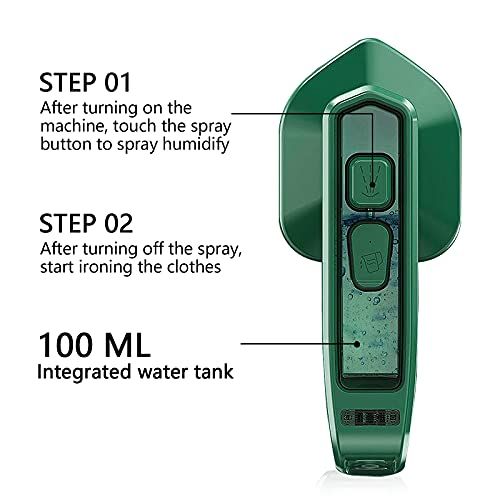 STEP 01
After turning on the machine, touch the spray button to spray humidify

STEP 02
After turning off the spray, start ironing the clothes

100 ML
Integrated water tank